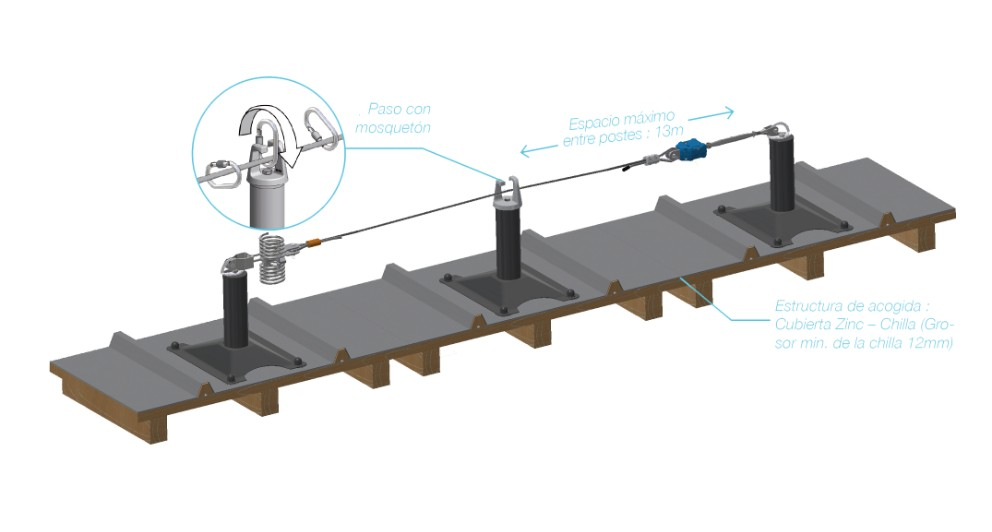 . Paso con mosquetón

Espacio máximo entre postes : 13m

Estructura de acogida : Cubierta Zinc – Chilla (Grosor min. de la chilla 12mm)