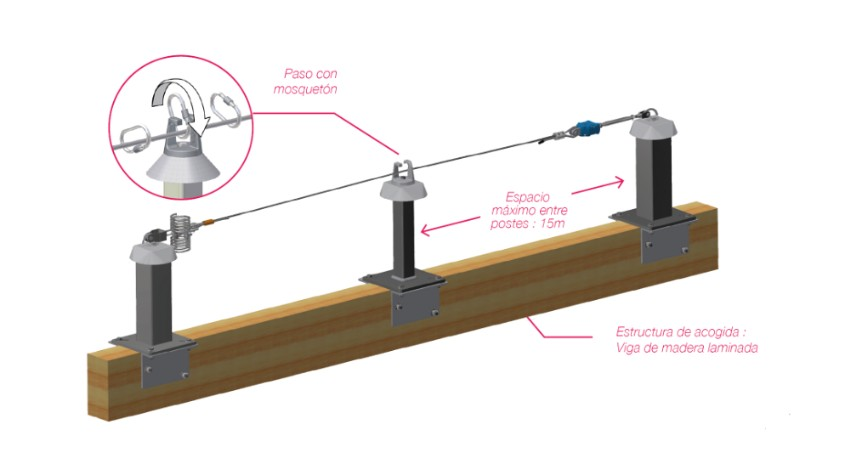 Paso con mosquetón

Espacio máximo entre postes : 15m

Estructura de acogida : Viga de madera laminada