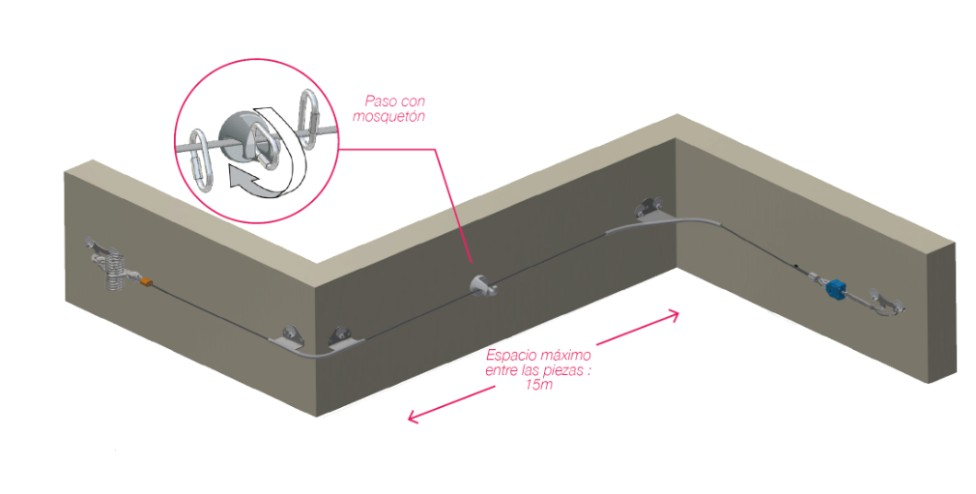 Paso con mosquetón

Espacio máximo entre las piezas : 15m