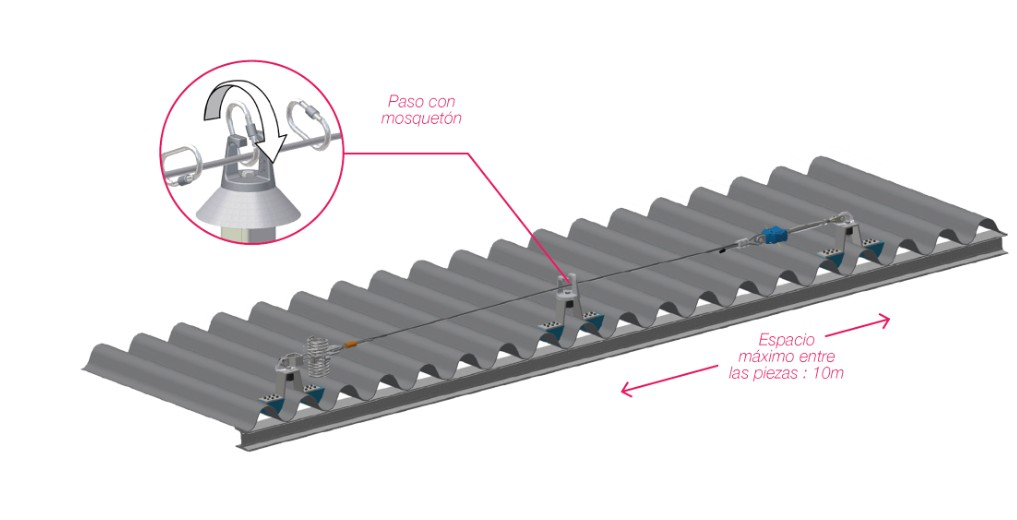 Paso con mosquetón

Espacio máximo entre las piezas : 10m