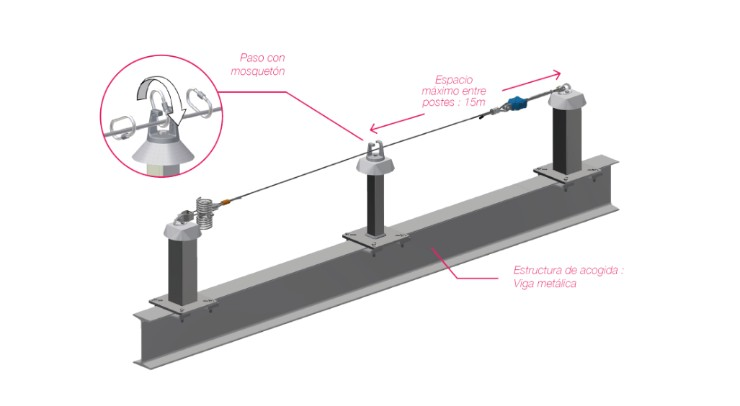 Paso con mosquetón

Espacio máximo entre postes : 15m

Estructura de acogida : Viga metálica